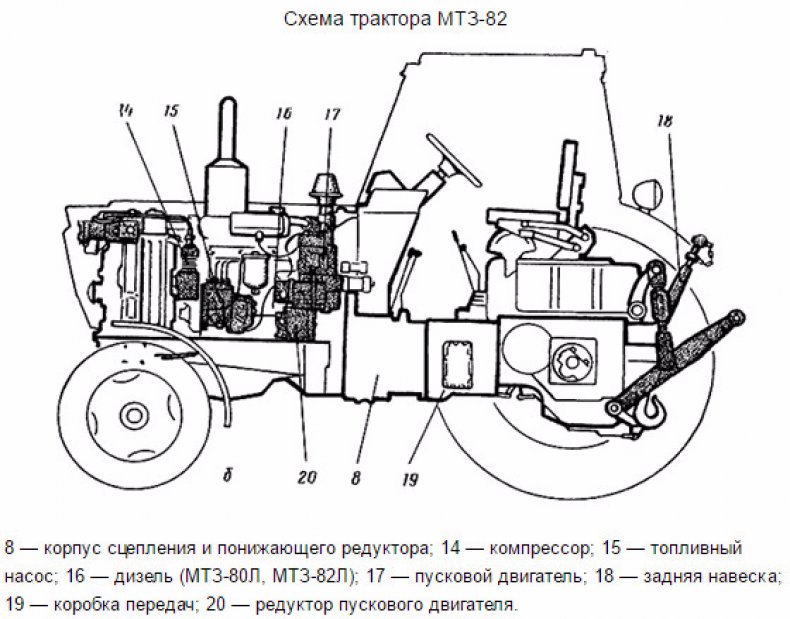 Схема трактора МТЗ-82

14 15 16 17 18

б 20 8 19

8 — корпус сцепления и понижающего редуктора; 14 — компрессор; 15 — топливный насос; 16 — дизель (МТЗ-80Л, МТЗ-82Л); 17 — пусковой двигатель; 18 — задняя навеска; 19 — коробка передач; 20 — редуктор пускового двигателя.