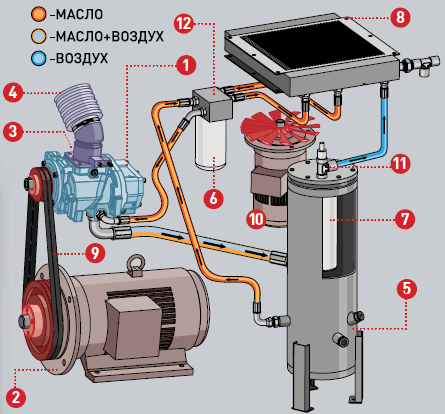 -МАСЛО
-МАСЛО+ВОЗДУХ
-ВОЗДУХ

12
8
1
4
3
6
11
10
7
9
5
2